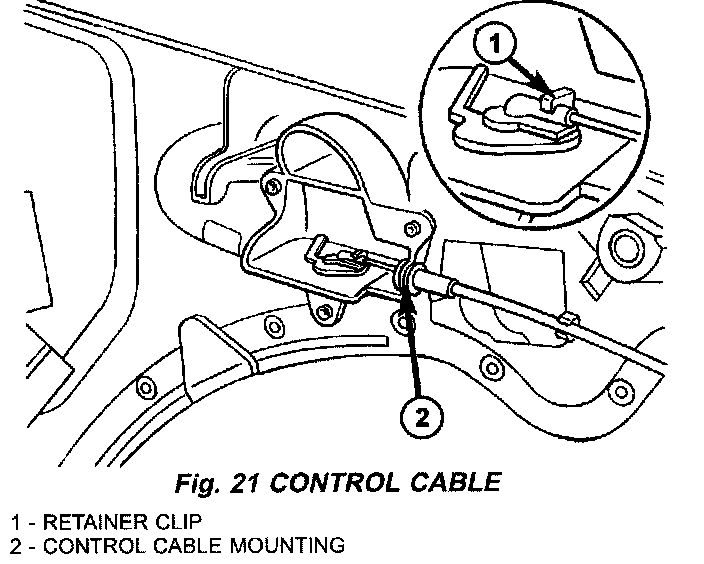 1

2

Fig. 21 CONTROL CABLE

1 - RETAINER CLIP
2 - CONTROL CABLE MOUNTING