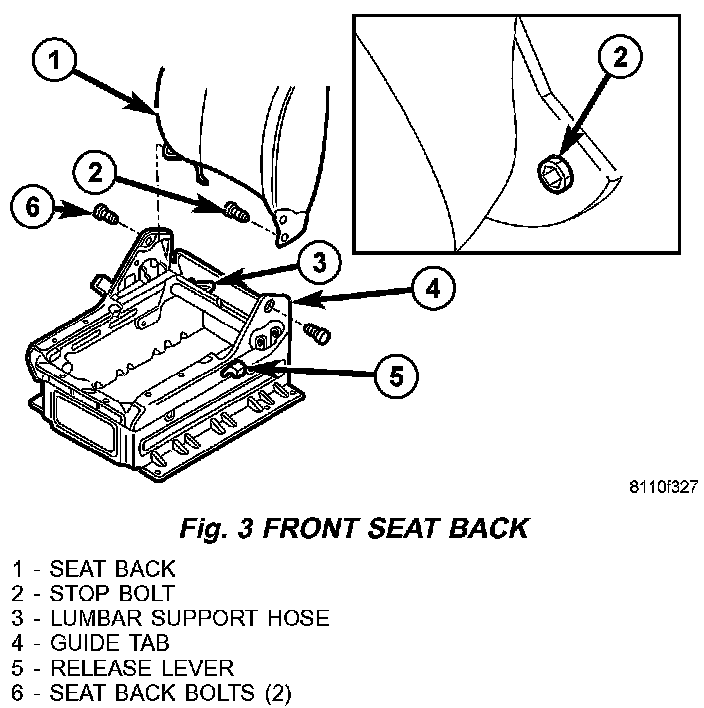 1
2
6
2
3
4
5

8110f327

Fig. 3 FRONT SEAT BACK

1 - SEAT BACK
2 - STOP BOLT
3 - LUMBAR SUPPORT HOSE
4 - GUIDE TAB
5 - RELEASE LEVER
6 - SEAT BACK BOLTS (2)