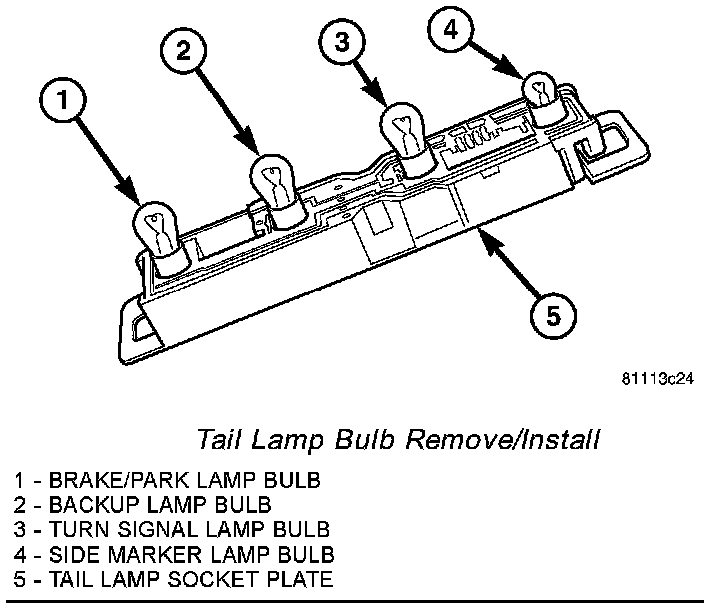 1

2

3

4

5

81113c24

Tail Lamp Bulb Remove/Install

1 - BRAKE/PARK LAMP BULB
2 - BACKUP LAMP BULB
3 - TURN SIGNAL LAMP BULB
4 - SIDE MARKER LAMP BULB
5 - TAIL LAMP SOCKET PLATE