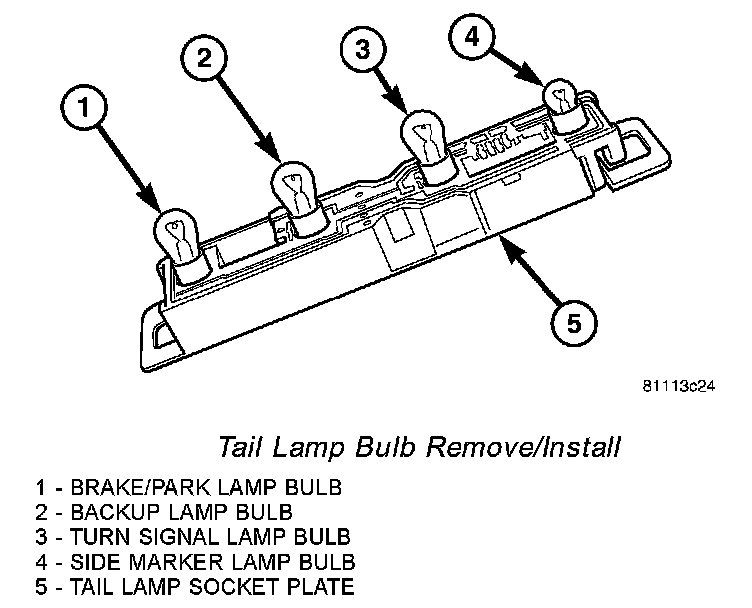 1

2

3

4

5

81113c24

Tail Lamp Bulb Remove/Install

1 - BRAKE/PARK LAMP BULB
2 - BACKUP LAMP BULB
3 - TURN SIGNAL LAMP BULB
4 - SIDE MARKER LAMP BULB
5 - TAIL LAMP SOCKET PLATE