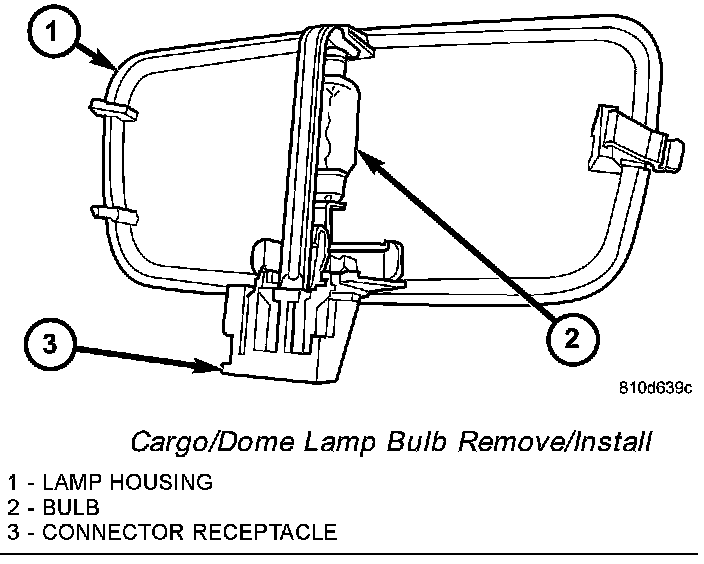 1

2

3

810d639c

Cargo/Dome Lamp Bulb Remove/Install

1 - LAMP HOUSING
2 - BULB
3 - CONNECTOR RECEPTACLE