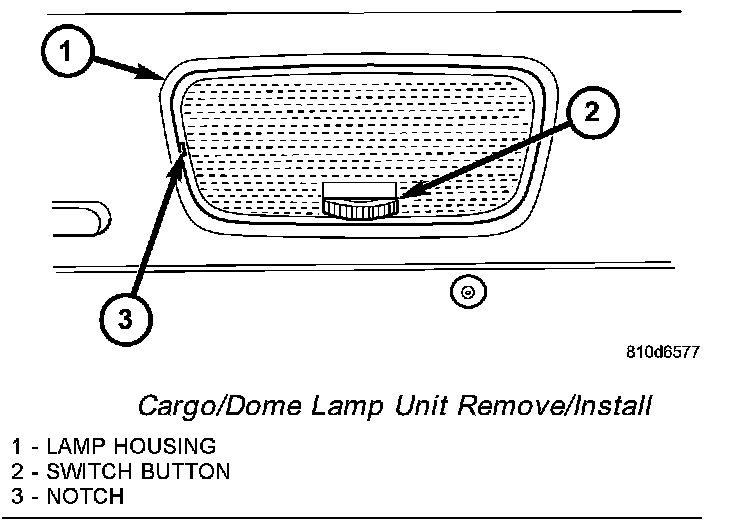 1

2

3

810d6577

Cargo/Dome Lamp Unit Remove/Install

1 - LAMP HOUSING
2 - SWITCH BUTTON
3 - NOTCH