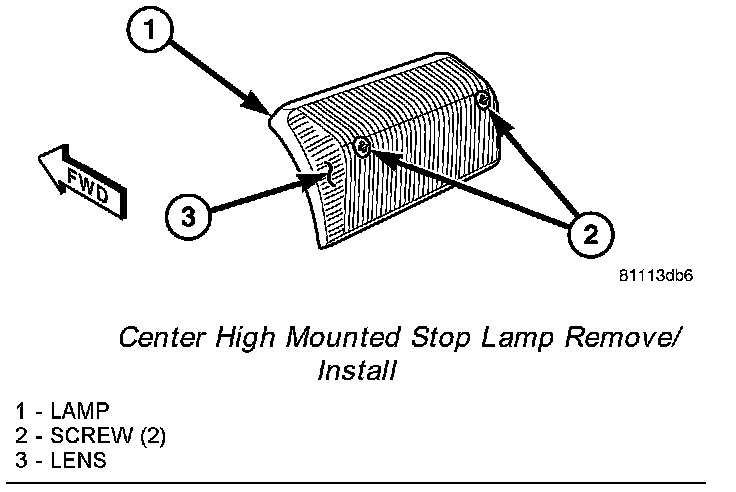 1

FWD

3

2

81113db6

Center High Mounted Stop Lamp Remove/ Install

1 - LAMP
2 - SCREW (2)
3 - LENS