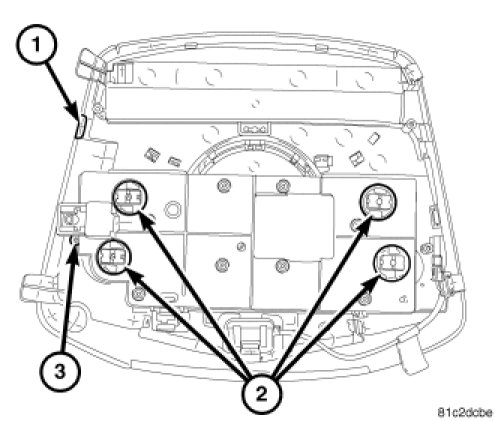 1
3
2
81c2dcbe