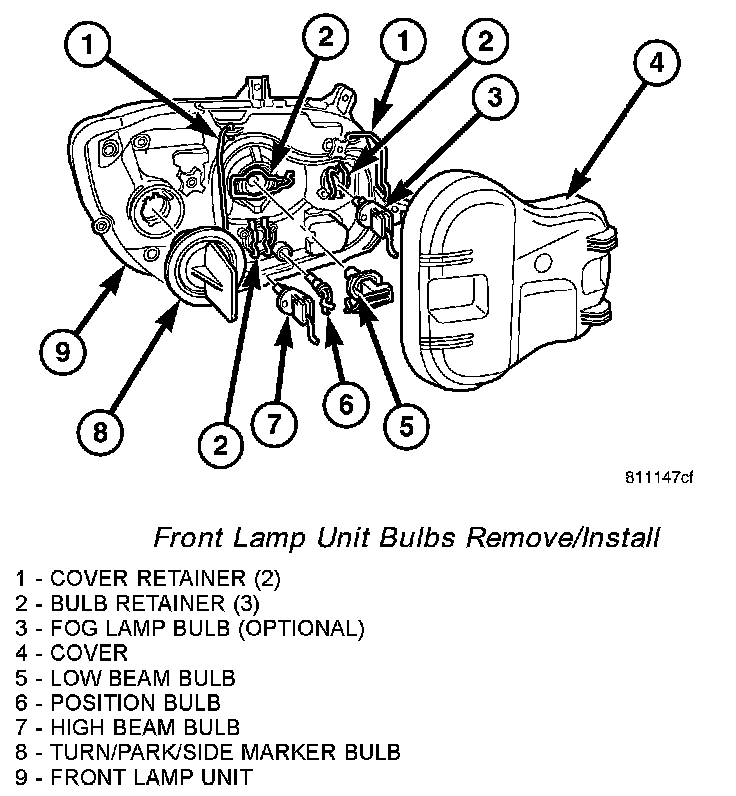 1
2
1
2
3
4
9
8
2
7
6
5

811147cf

Front Lamp Unit Bulbs Remove/Install

1 - COVER RETAINER (2)
2 - BULB RETAINER (3)
3 - FOG LAMP BULB (OPTIONAL)
4 - COVER
5 - LOW BEAM BULB
6 - POSITION BULB
7 - HIGH BEAM BULB
8 - TURN/PARK/SIDE MARKER BULB
9 - FRONT LAMP UNIT