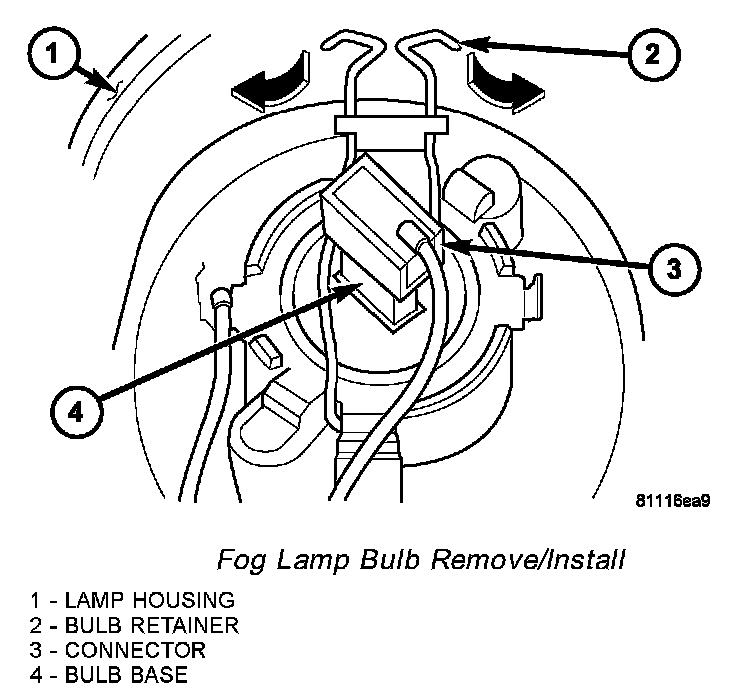 1

2

3

4

81116ea9

Fog Lamp Bulb Remove/Install

1 - LAMP HOUSING
2 - BULB RETAINER
3 - CONNECTOR
4 - BULB BASE