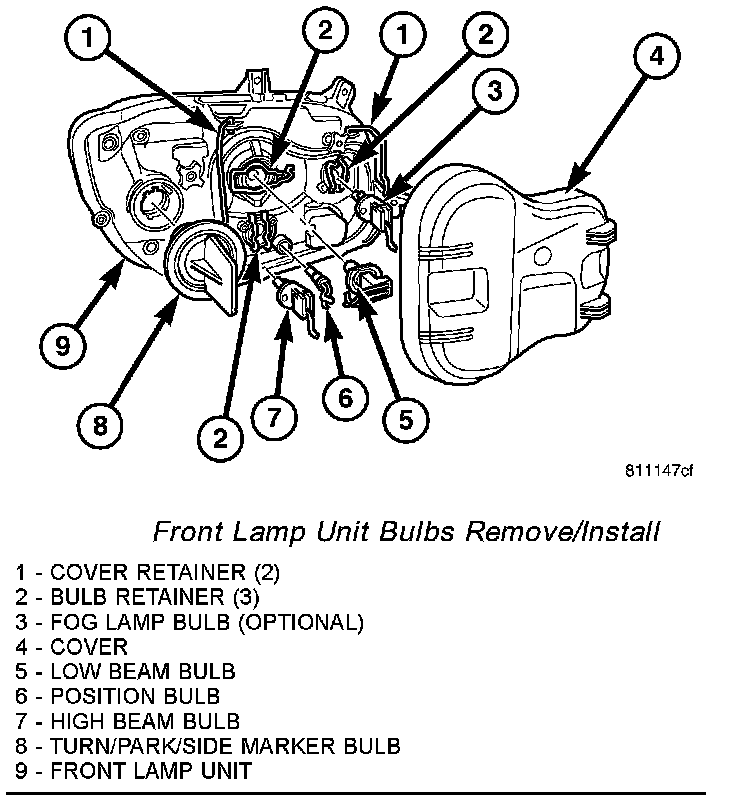 1
2
1
2
3
4
9
8
2
7
6
5

811147cf

Front Lamp Unit Bulbs Remove/Install

1 - COVER RETAINER (2)
2 - BULB RETAINER (3)
3 - FOG LAMP BULB (OPTIONAL)
4 - COVER
5 - LOW BEAM BULB
6 - POSITION BULB
7 - HIGH BEAM BULB
8 - TURN/PARK/SIDE MARKER BULB
9 - FRONT LAMP UNIT