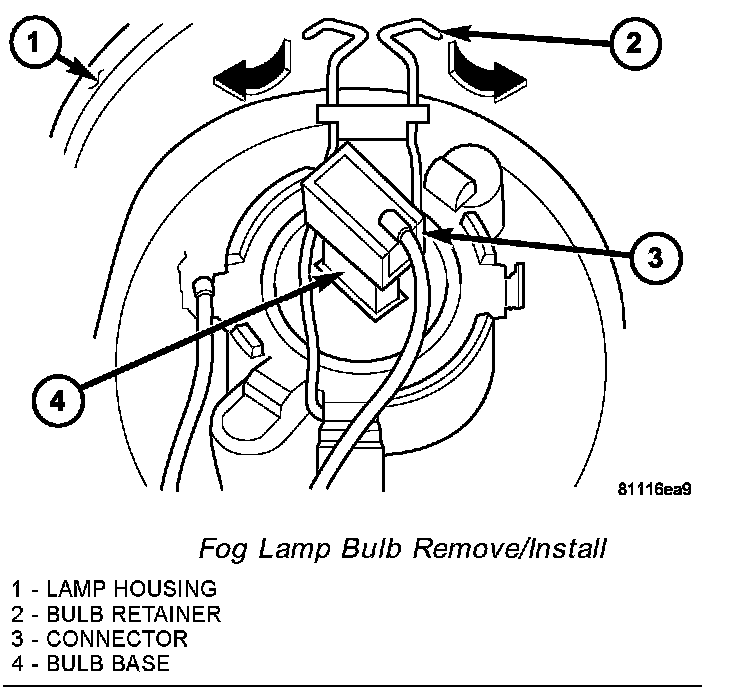 1

2

3

4

81116ea9

Fog Lamp Bulb Remove/Install

1 - LAMP HOUSING
2 - BULB RETAINER
3 - CONNECTOR
4 - BULB BASE