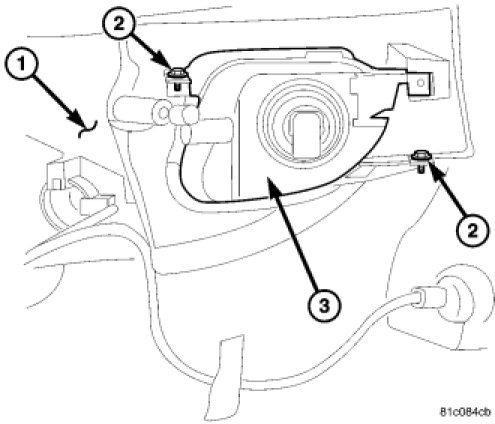 2
1
2
3
81c084cb