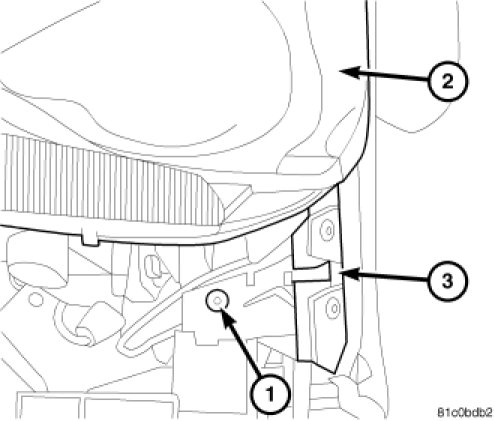 2

3

1

81c0bdb2