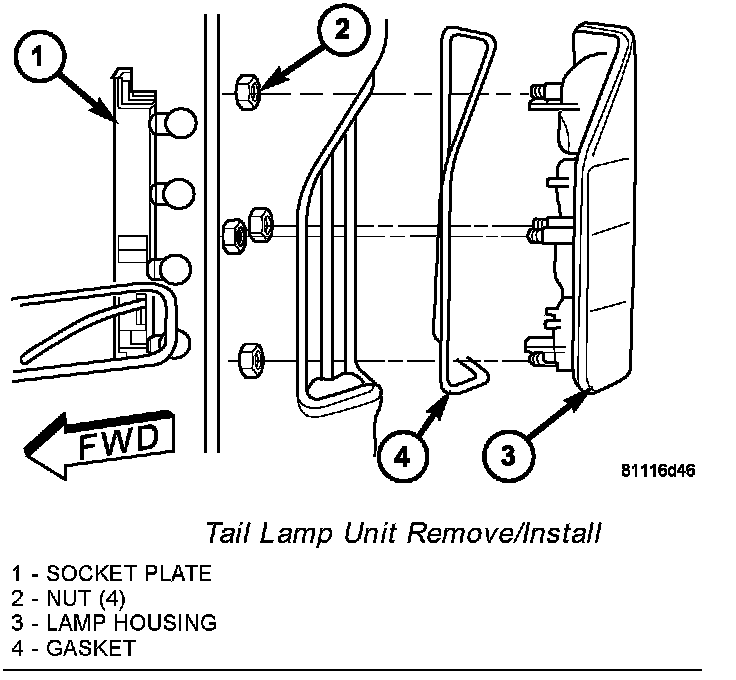 1
2
FWD
4
3
81116d46

Tail Lamp Unit Remove/Install

1 - SOCKET PLATE
2 - NUT (4)
3 - LAMP HOUSING
4 - GASKET