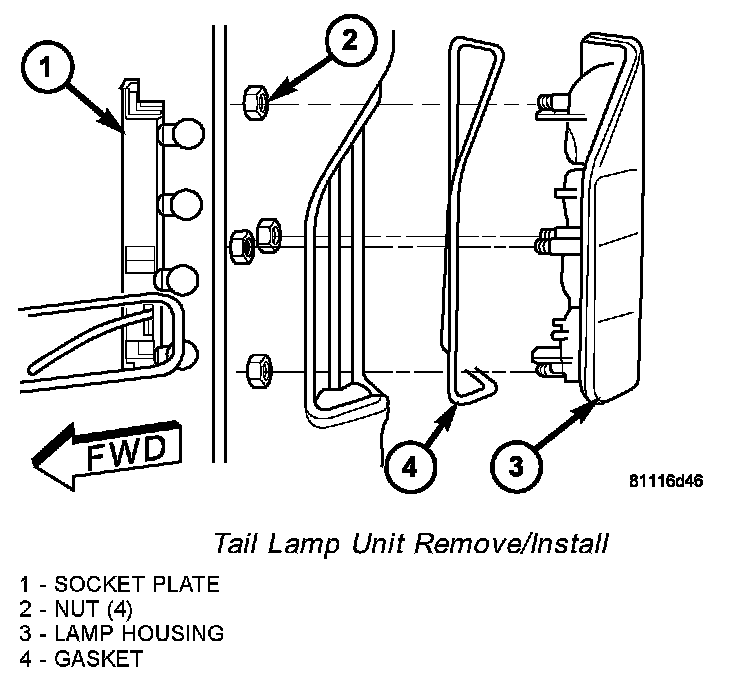 1

2

FWD

4

3

81116d46

Tail Lamp Unit Remove/Install

1 - SOCKET PLATE
2 - NUT (4)
3 - LAMP HOUSING
4 - GASKET