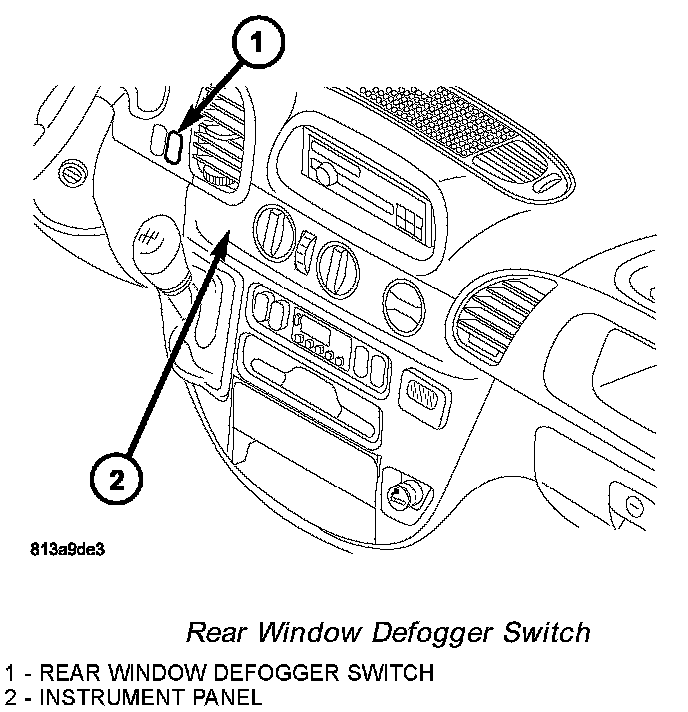 1

2

813a9de3

Rear Window Defogger Switch

1 - REAR WINDOW DEFOGGER SWITCH
2 - INSTRUMENT PANEL