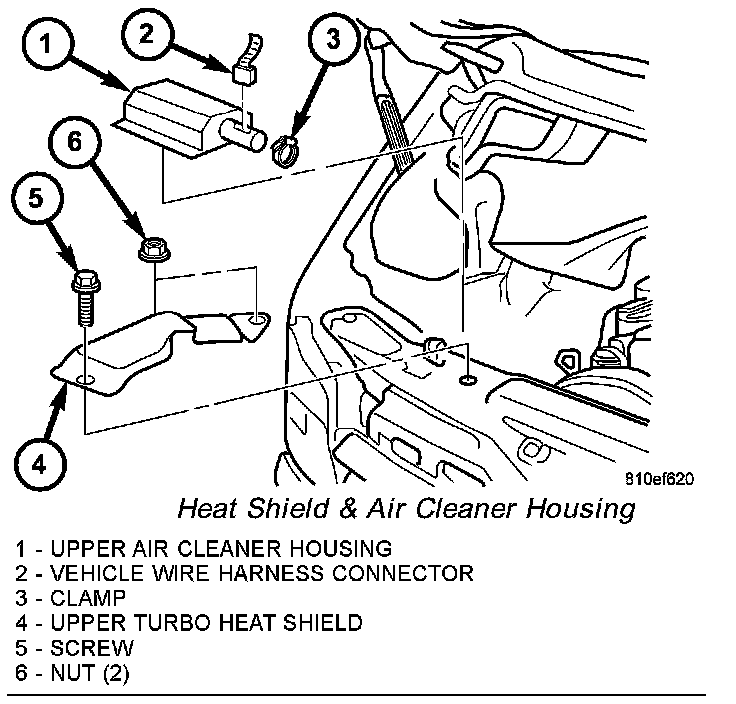 1
2
3
6
5
4
810ef620

Heat Shield & Air Cleaner Housing

1 - UPPER AIR CLEANER HOUSING
2 - VEHICLE WIRE HARNESS CONNECTOR
3 - CLAMP
4 - UPPER TURBO HEAT SHIELD
5 - SCREW
6 - NUT (2)