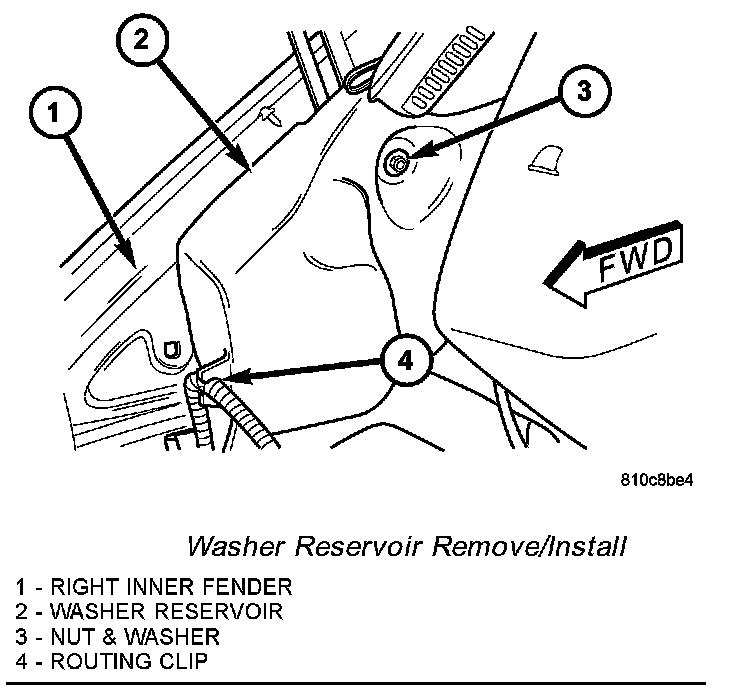 2
1
3
FWD
4
810c8be4

Washer Reservoir Remove/Install

1 - RIGHT INNER FENDER
2 - WASHER RESERVOIR
3 - NUT & WASHER
4 - ROUTING CLIP