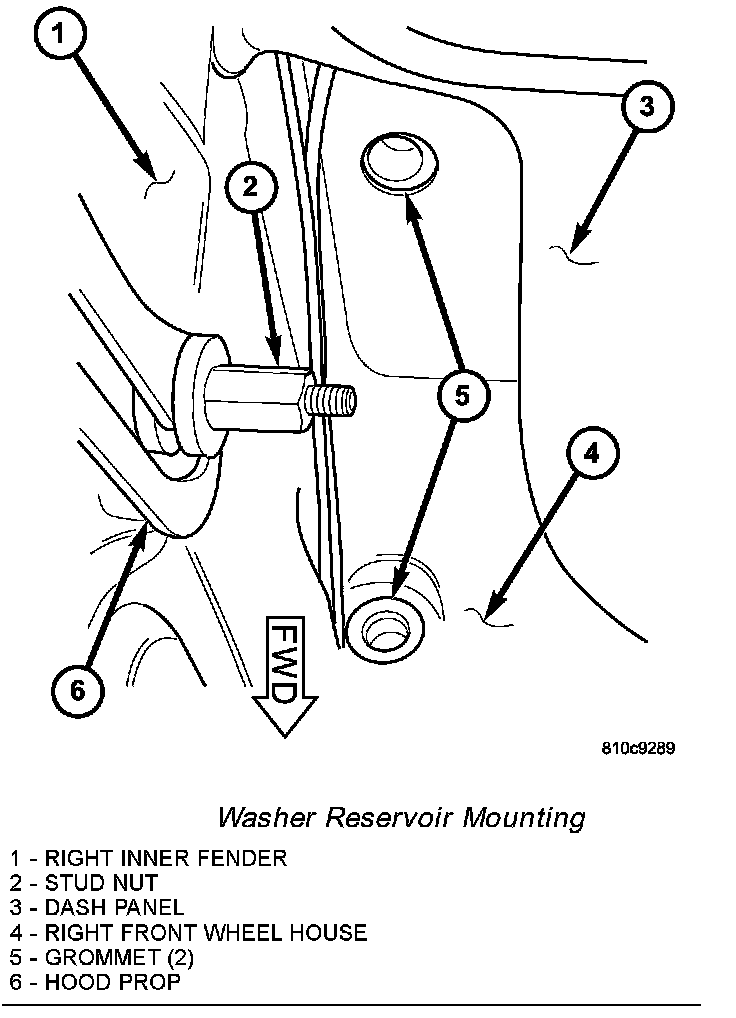 1
2
3
5
4
6
FWD
810c9289

Washer Reservoir Mounting

1 - RIGHT INNER FENDER
2 - STUD NUT
3 - DASH PANEL
4 - RIGHT FRONT WHEEL HOUSE
5 - GROMMET (2)
6 - HOOD PROP