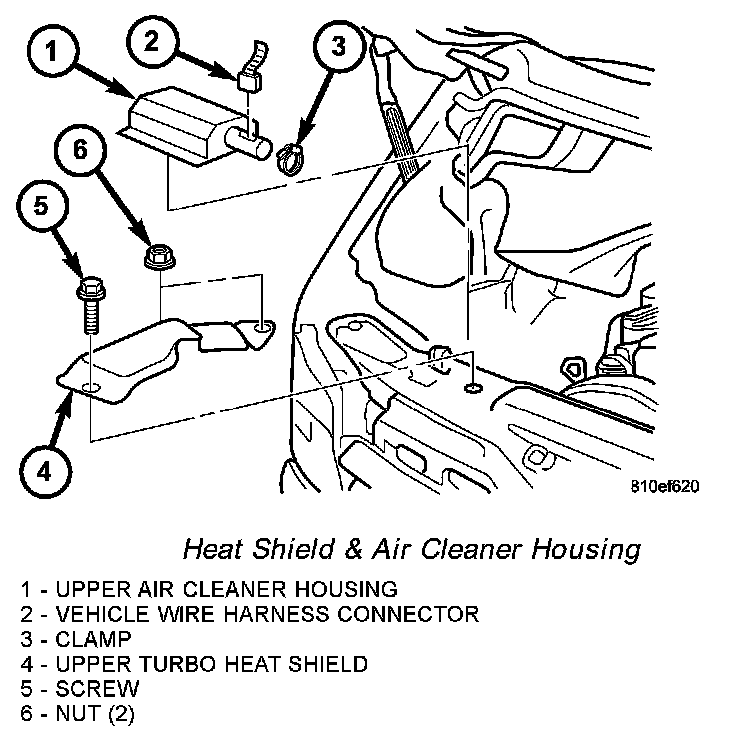 1
2
3
6
5
4
810ef620

Heat Shield & Air Cleaner Housing

1 - UPPER AIR CLEANER HOUSING
2 - VEHICLE WIRE HARNESS CONNECTOR
3 - CLAMP
4 - UPPER TURBO HEAT SHIELD
5 - SCREW
6 - NUT (2)