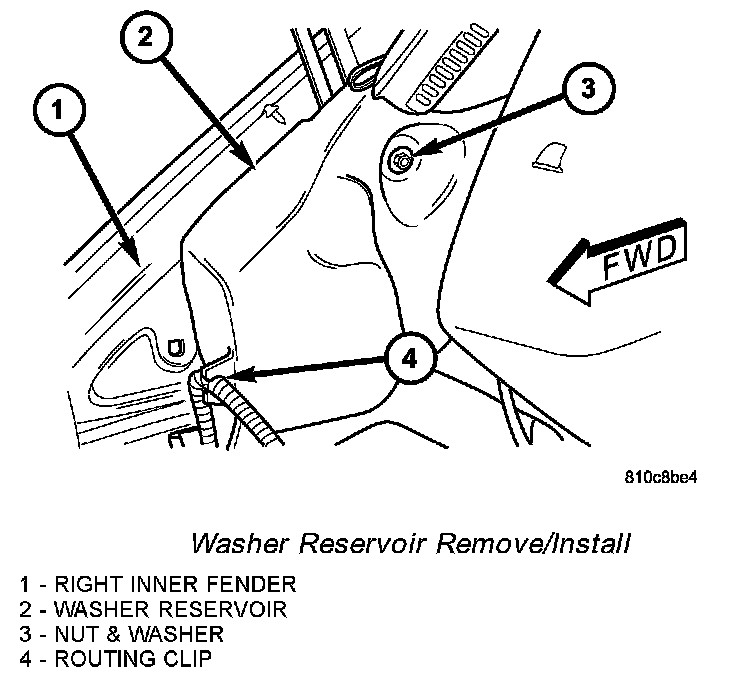 2
1
3
FWD
4
810c8be4

Washer Reservoir Remove/Install

1 - RIGHT INNER FENDER
2 - WASHER RESERVOIR
3 - NUT & WASHER
4 - ROUTING CLIP