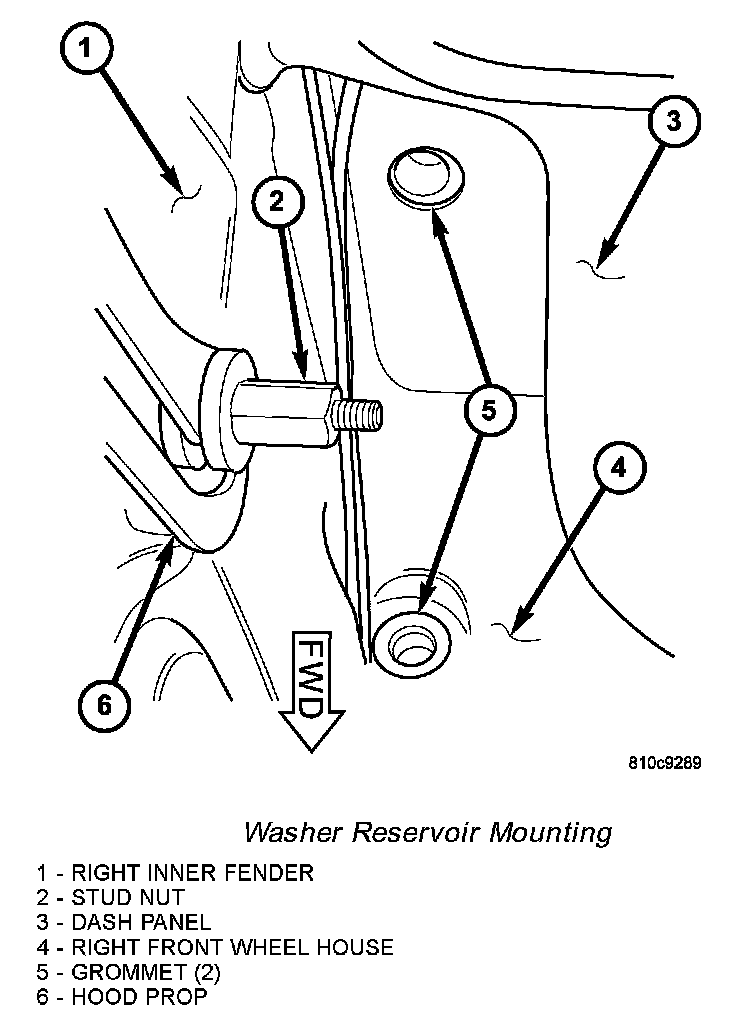 1
2
3
5
4
6
FWD
810c9289

Washer Reservoir Mounting

1 - RIGHT INNER FENDER
2 - STUD NUT
3 - DASH PANEL
4 - RIGHT FRONT WHEEL HOUSE
5 - GROMMET (2)
6 - HOOD PROP