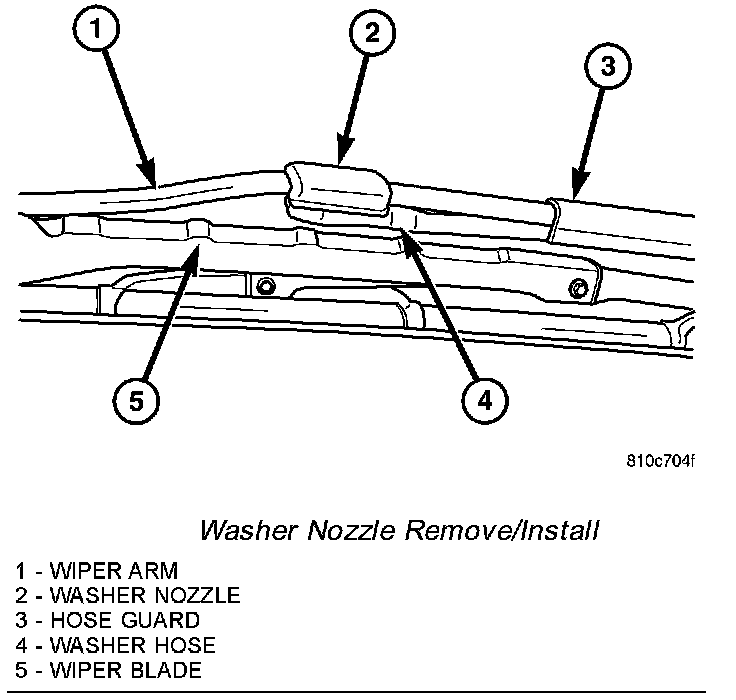 1
2
3
5
4

810c704f

Washer Nozzle Remove/Install

1 - WIPER ARM
2 - WASHER NOZZLE
3 - HOSE GUARD
4 - WASHER HOSE
5 - WIPER BLADE