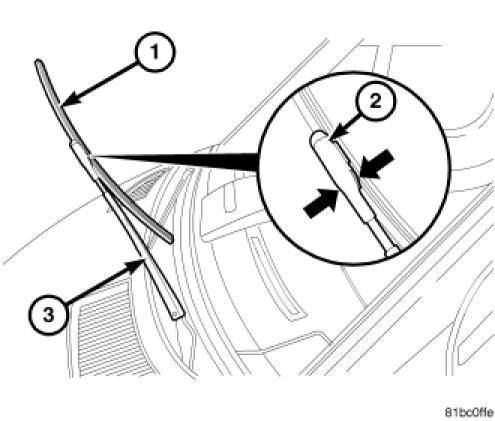 1
2
3
81bc0ffe