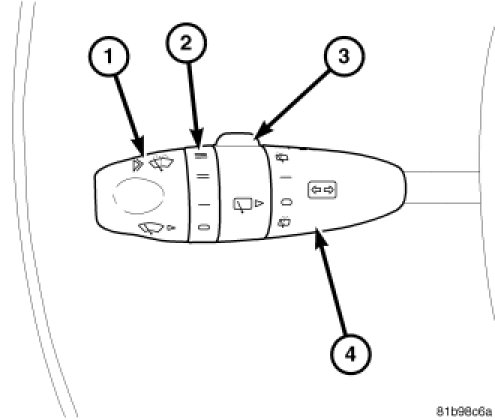 1
2
3
4
81b98c6a