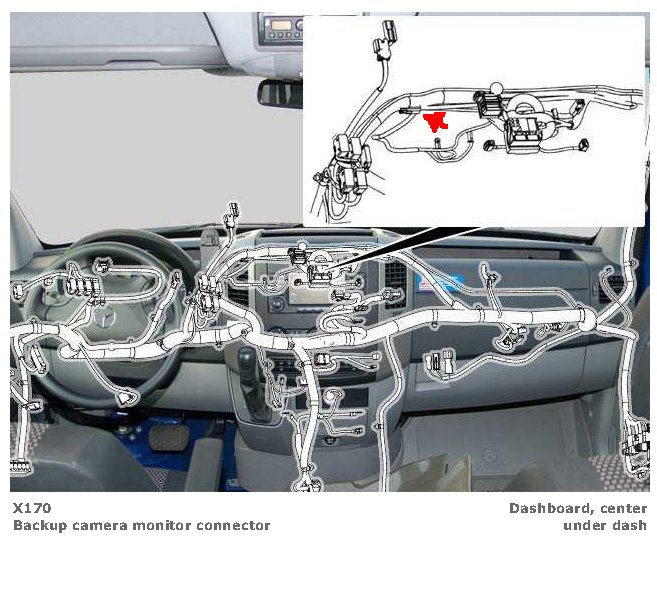 X170
Backup camera monitor connector

Dashboard, center
under dash