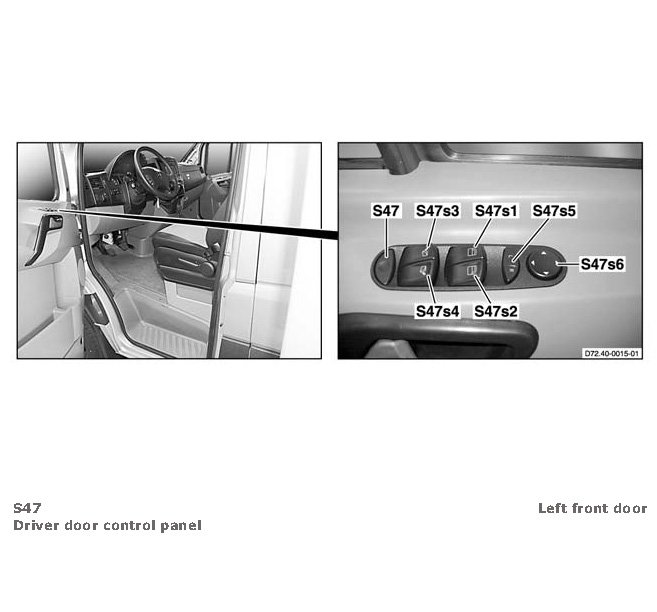 S47
S47s3
S47s1
S47s5
S47s6
S47s4
S47s2
D72.40-0015-01

S47
Driver door control panel

Left front door