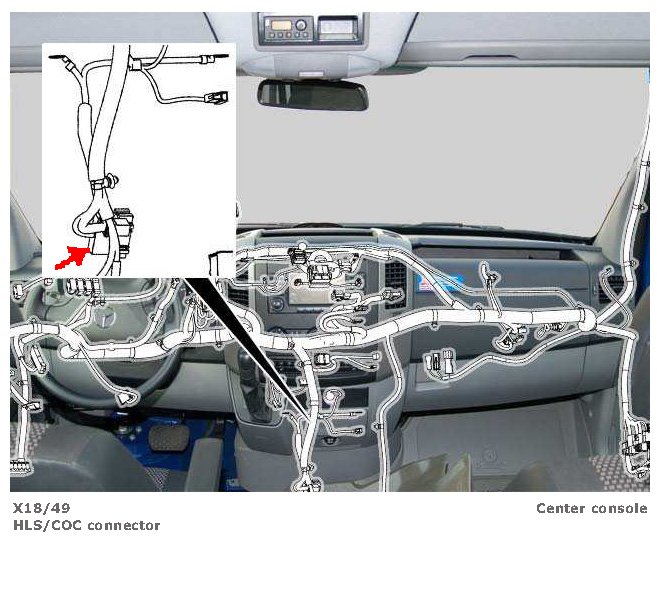 X18/49
HLS/COC connector

Center console