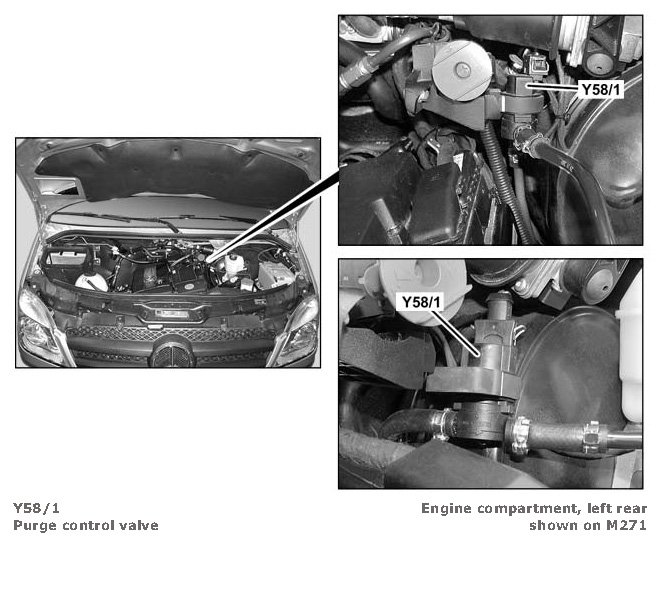 Y58/1

Y58/1

Y58/1
Purge control valve

Engine compartment, left rear
shown on M271