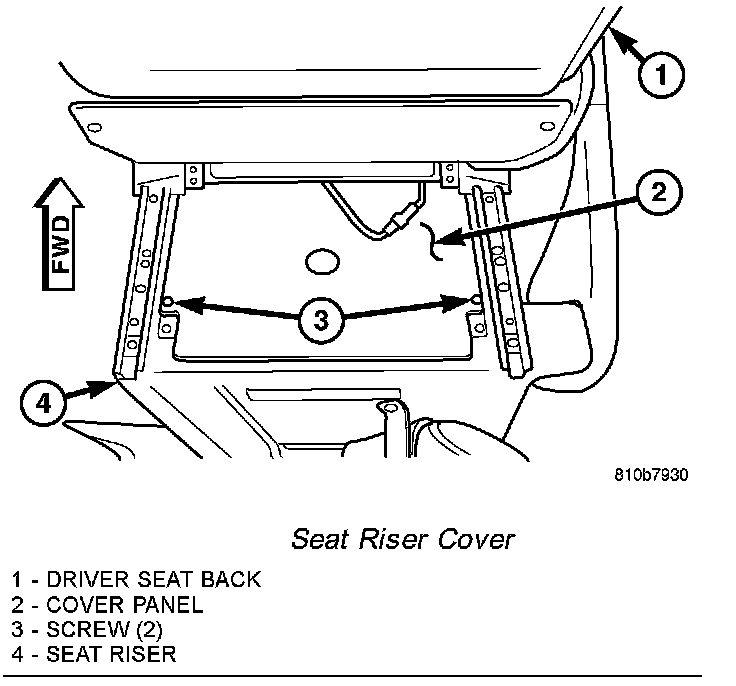 1

2

FWD

3

4

810b7930

Seat Riser Cover

1 - DRIVER SEAT BACK
2 - COVER PANEL
3 - SCREW (2)
4 - SEAT RISER