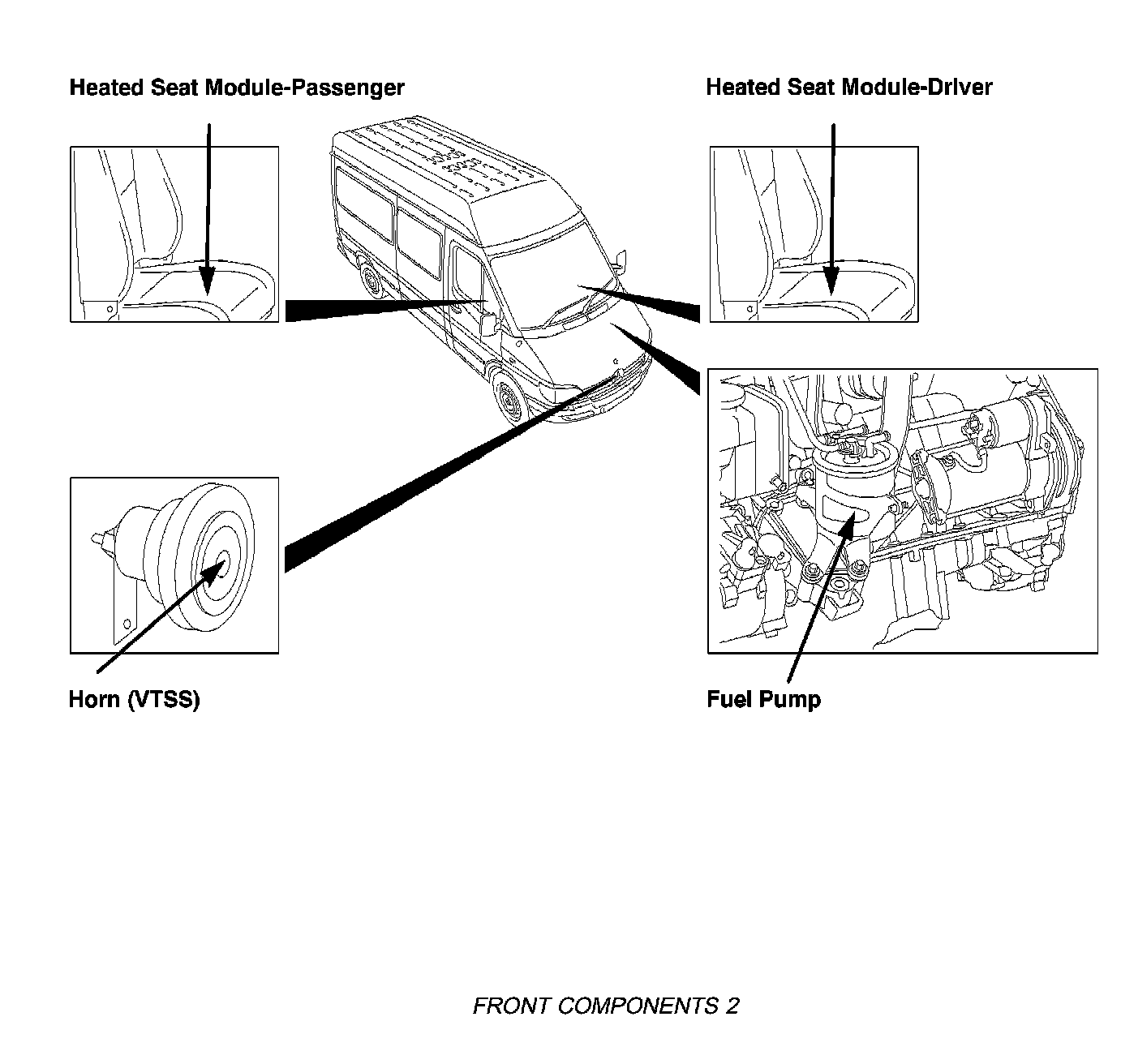 Heated Seat Module-Passenger

Heated Seat Module-Driver

Horn (VTSS)

Fuel Pump

FRONT COMPONENTS 2