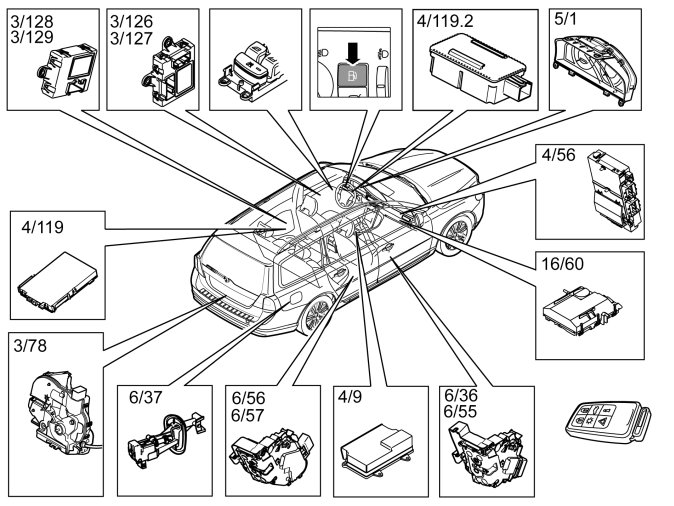 3/128
3/129

3/126
3/127

4/119.2

5/1

4/56

4/119

16/60

3/78

6/37

6/56
6/57

4/9

6/36
6/55