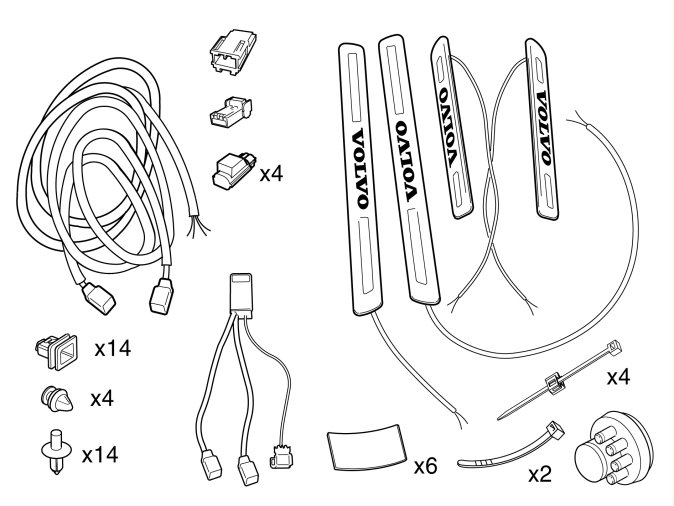 x4

VOLVO

VOLVO

VOLVO

VOLVO

x14

x4

x14

x4

x6

x2