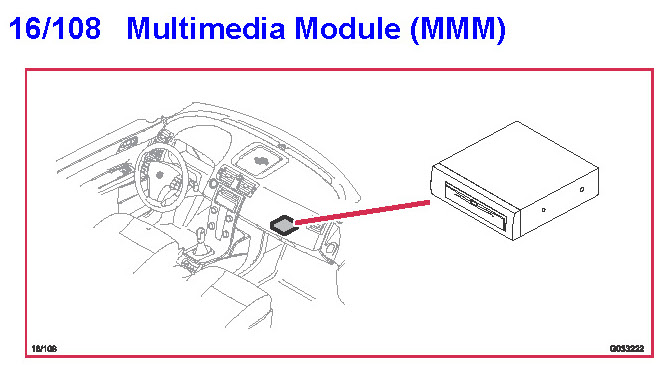 16/108 Multimedia Module (MMM)

16/108

G033222