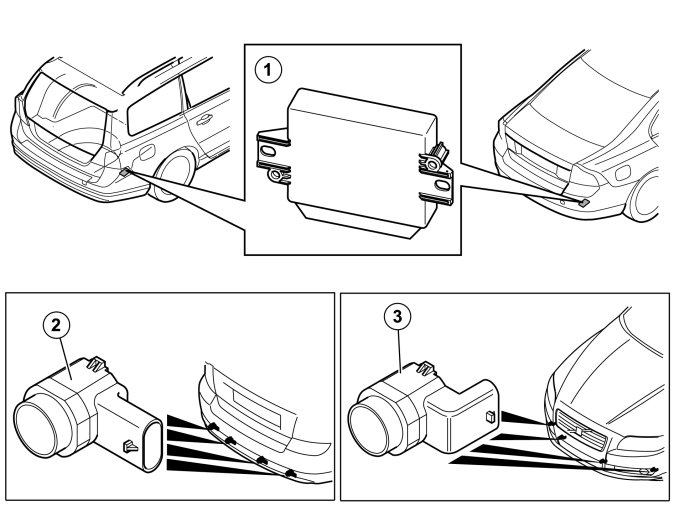 1

2

3