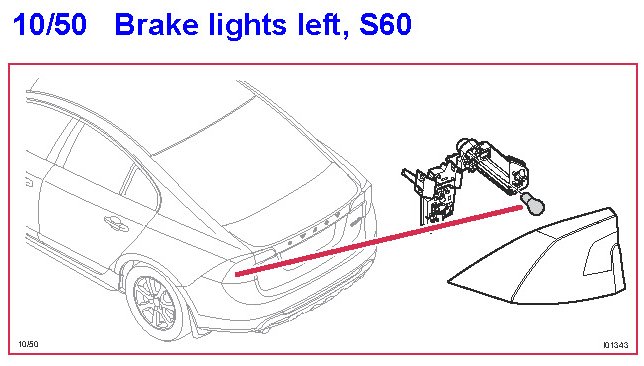 10/50 Brake lights left, S60

10/50

I01343