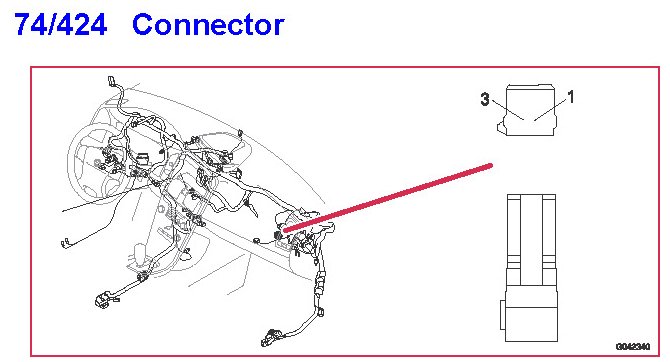 74/424 Connector

3

1

G042340