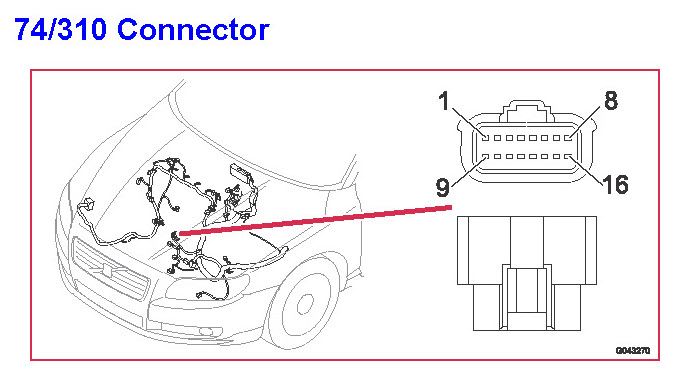 74/310 Connector

1
8
9
16

G043270