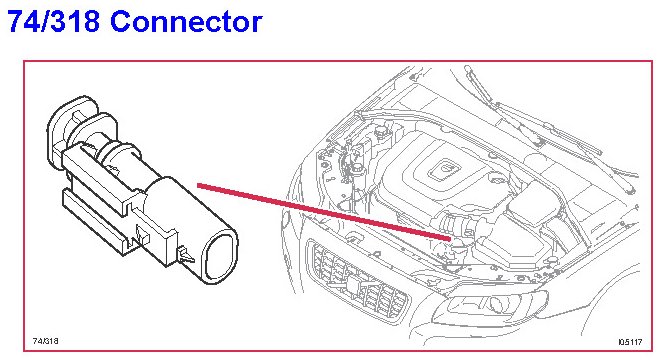 74/318 Connector

74/318

I05117