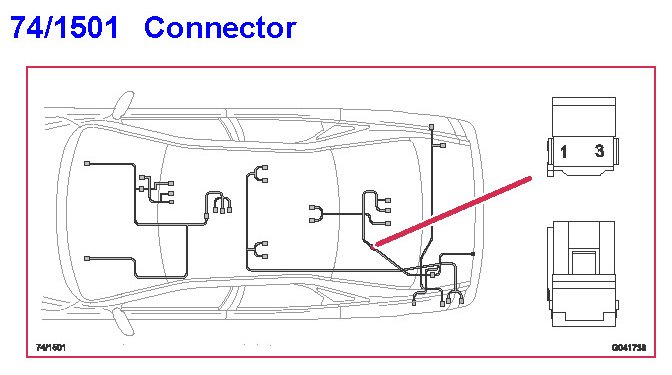 74/1501 Connector

1 3

74/1501

G041738