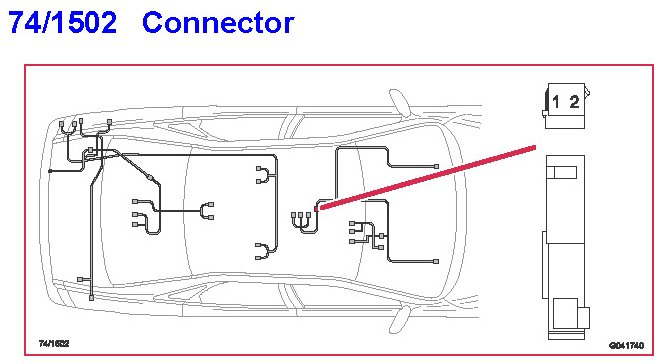 74/1502 Connector

1 2

74/1502

G041740