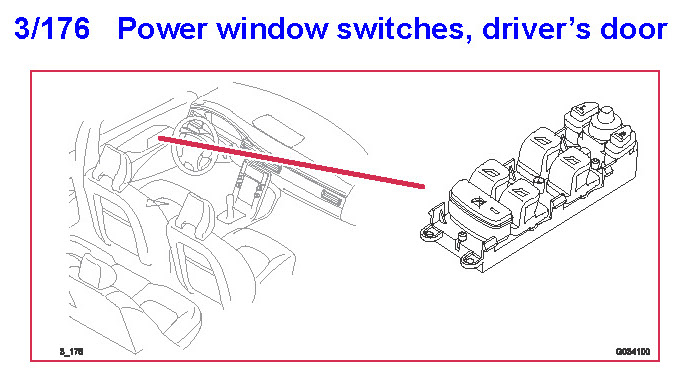 3/176 Power window switches, driver's door

3_176

G034100