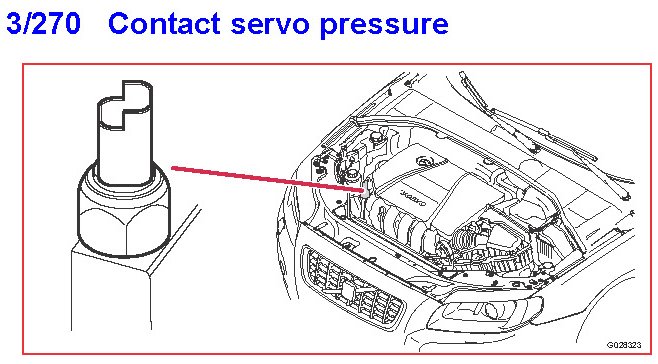 3/270 Contact servo pressure

VOLVO

G028323