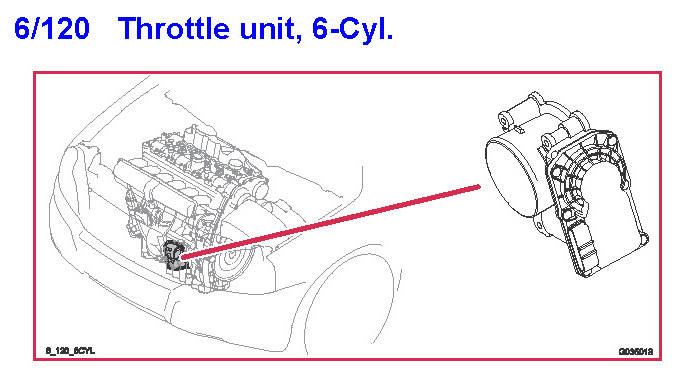 6/120 Throttle unit, 6-Cyl.

6_120_6CYL

G036018