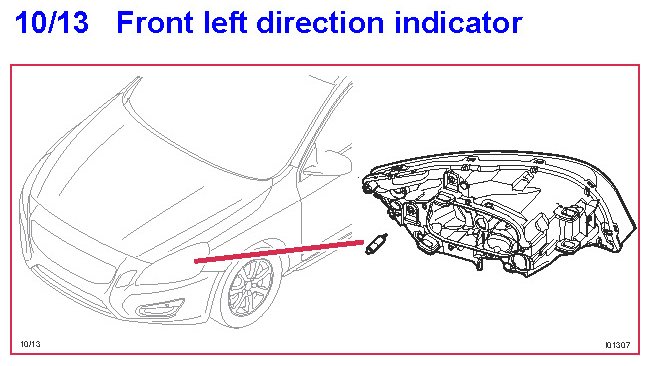 10/13 Front left direction indicator

10/13

I01307