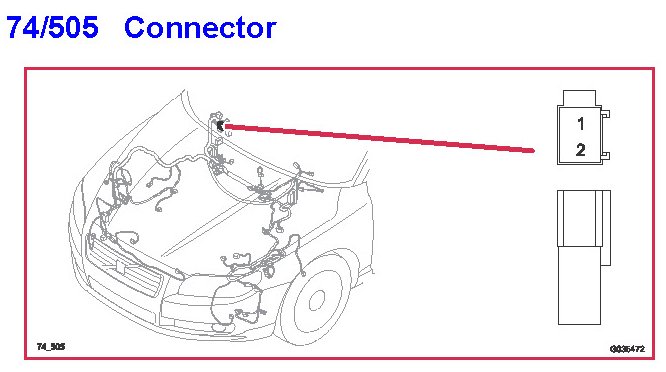 74/505 Connector

1
2

74_505

G035472