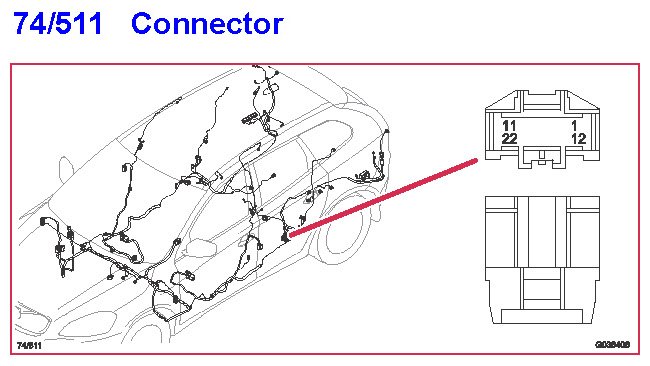 74/511 Connector

11 1
22 12

74/511

G039408