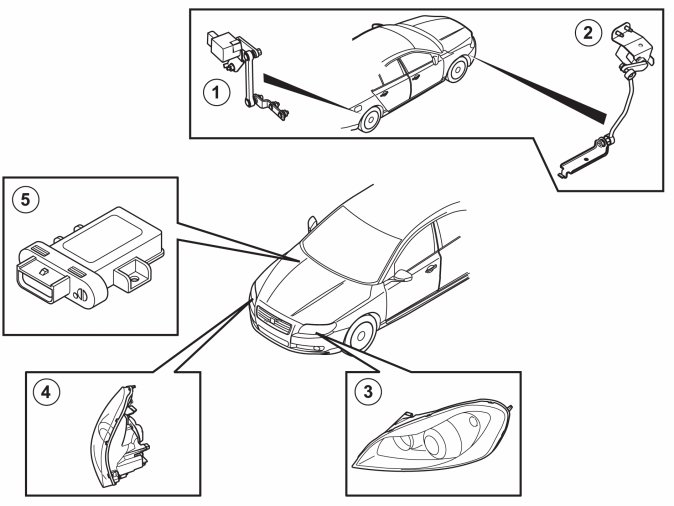 1
2
5
4
3