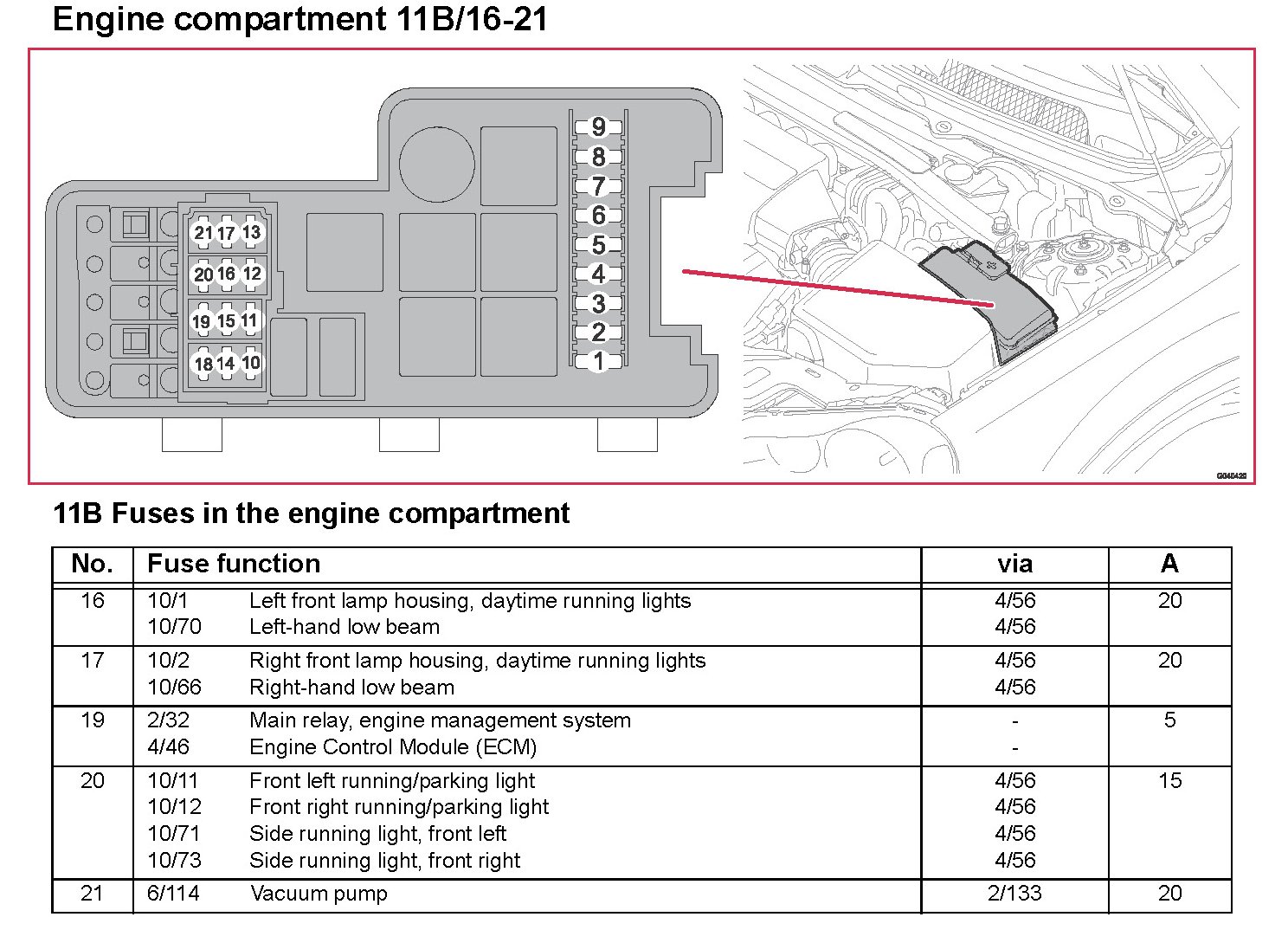 Engine compartment 11B/16-21

21 17 13
20 16 12
19 15 11
18 14 10

9
8
7
6
5
4
3
2
1

G040425

11B Fuses in the engine compartment

| No. | Fuse function | via | A |
|---|---|---|---|
| 16 | 10/1 Left front lamp housing, daytime running lights<br>10/70 Left-hand low beam | 4/56<br>4/56 | 20 |
| 17 | 10/2 Right front lamp housing, daytime running lights<br>10/66 Right-hand low beam | 4/56<br>4/56 | 20 |
| 19 | 2/32 Main relay, engine management system<br>4/46 Engine Control Module (ECM) | -<br>- | 5 |
| 20 | 10/11 Front left running/parking light<br>10/12 Front right running/parking light<br>10/71 Side running light, front left<br>10/73 Side running light, front right | 4/56<br>4/56<br>4/56<br>4/56 | 15 |
| 21 | 6/114 Vacuum pump | 2/133 | 20 |